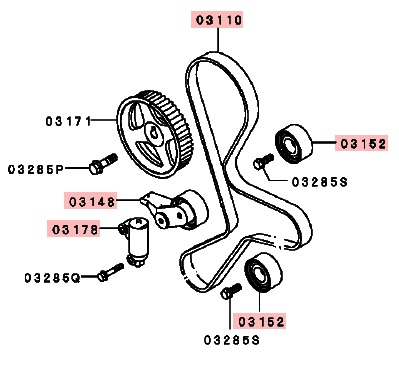 03110
03171
03152
03285P
03285S
03148
03178
03285Q
03152
03285S