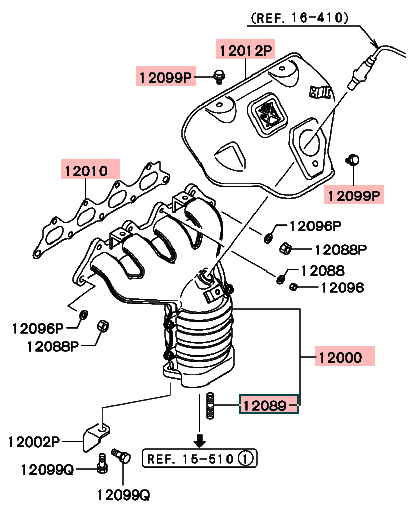 (REF. 16-410)

12012P

12099P

12010

12099P

12096P

12088P

12088

12096

12096P

12088P

12000

12089

12002P

REF. 15-510 ①

12099Q

12099Q