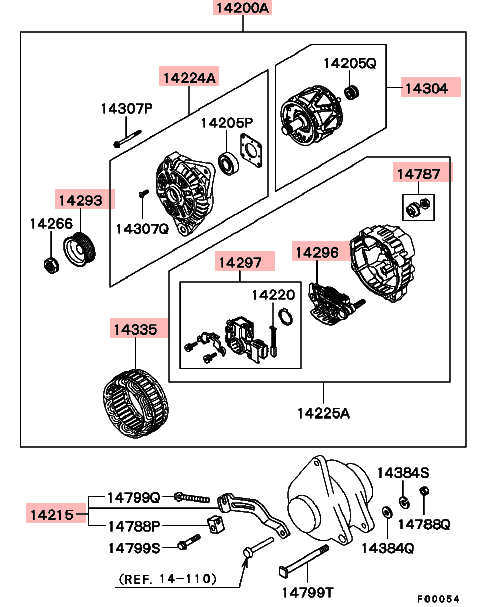 14200A
14224A
14205Q
14304
14307P
14205P
14787
14293
14266
14307Q
14297
14296
14220
14335
14225A
14384S
14799Q
14215
14788P
14788Q
14799S
14384Q
(REF. 14-110)
14799T
F00054