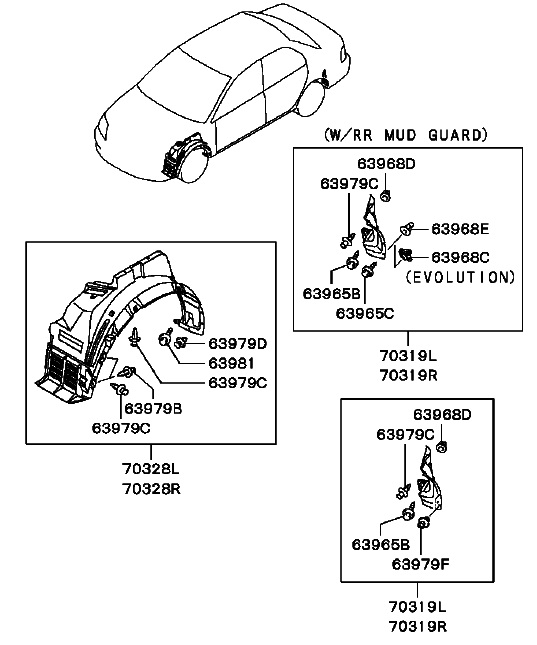 (W/RR MUD GUARD)

63968D
63979C
63968E
63968C
(EVOLUTION)
63965B
63965C

70319L
70319R

63979D
63981
63979C
63979B
63979C

70328L
70328R

63968D
63979C
63965B
63979F

70319L
70319R