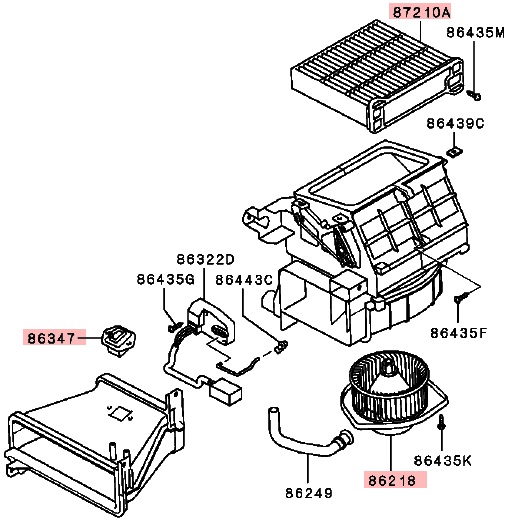 87210A
86435M
86439C
86322D
86435G
86443C
86347
86435F
86435K
86218
86249